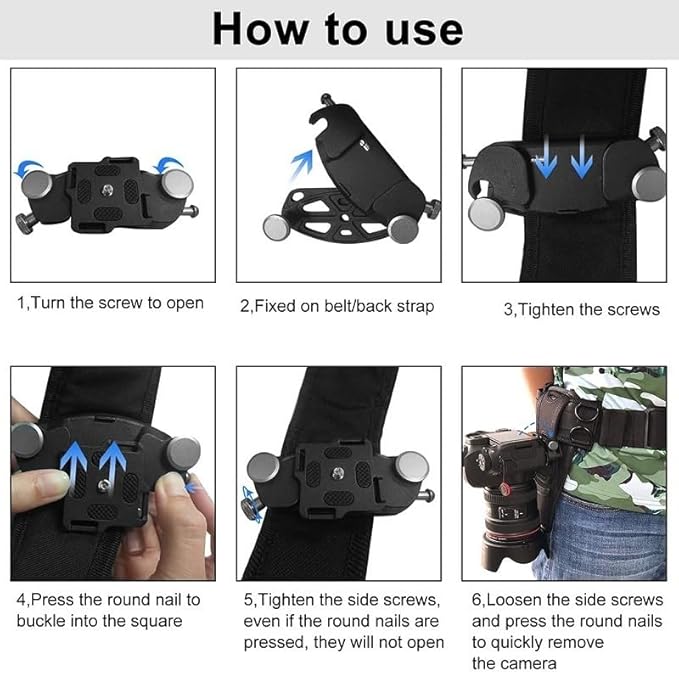 How to use

1,Turn the screw to open

2,Fixed on belt/back strap

3,Tighten the screws

4,Press the round nail to buckle into the square

5,Tighten the side screws, even if the round nails are pressed, they will not open

6,Loosen the side screws and press the round nails to quickly remove the camera