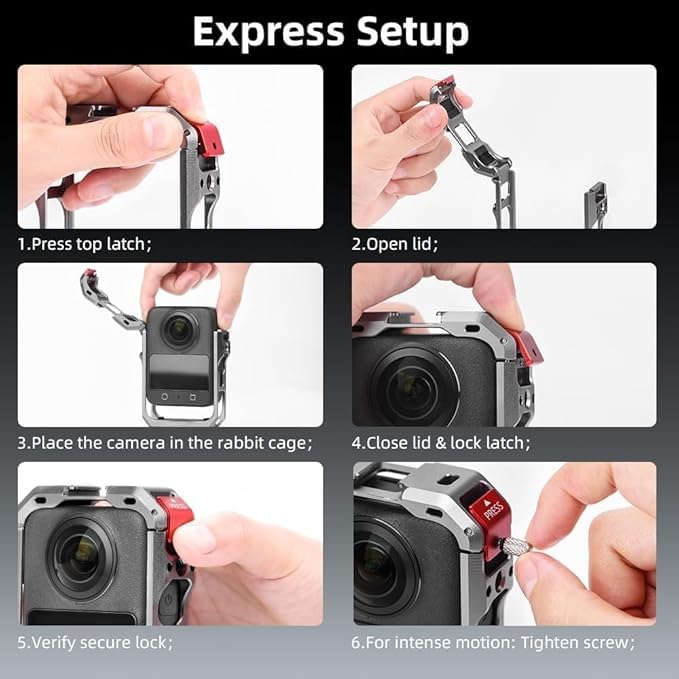 Express Setup

1.Press top latch;

2.Open lid;

3.Place the camera in the rabbit cage;

4.Close lid & lock latch;

PRESS

5.Verify secure lock;

PRESS

6.For intense motion: Tighten screw;